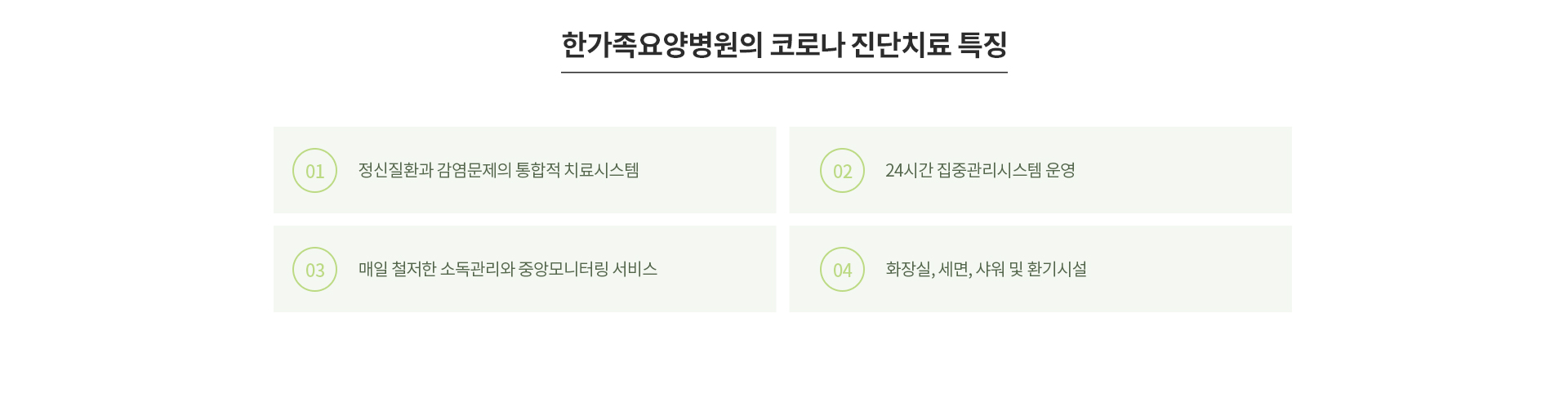 한가족요양병원의 코로나 진단치료 특징

01 정신질환과 감염문제의 통합적 치료시스템

02 24시간 집중관리시스템 운영

03 매일 철저한 소독관리와 중앙모니터링 서비스

04 화장실, 세면, 샤워 및 환기시설